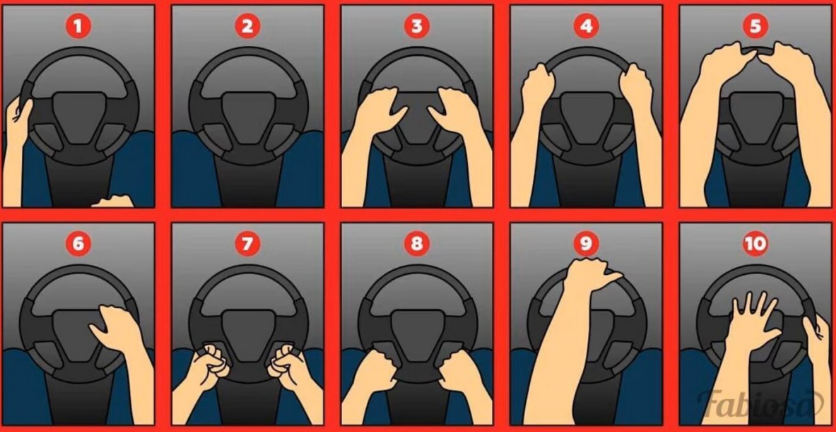 1
2
3
4
5
6
7
8
9
10
Fabiosa